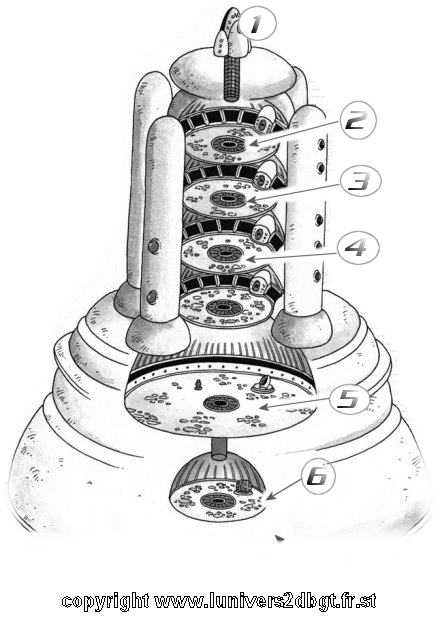 1
2
3
4
5
6
copyright www.lunivers2dbgt.fr.st